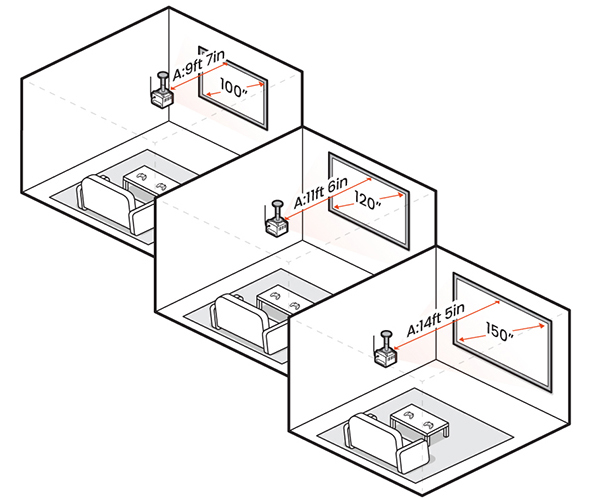 A:9ft 7in
100"
A:11ft 6in
120"
A:14ft 5in
150"