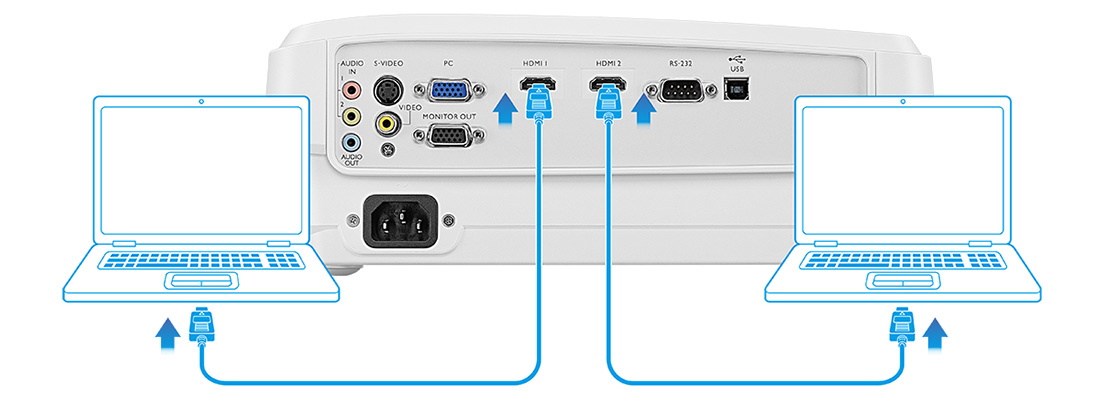 AUDIO IN
1
2
AUDIO OUT
S-VIDEO
VIDEO
PC
MONITOR OUT
HDMI 1
HDMI 2
RS-232
USB