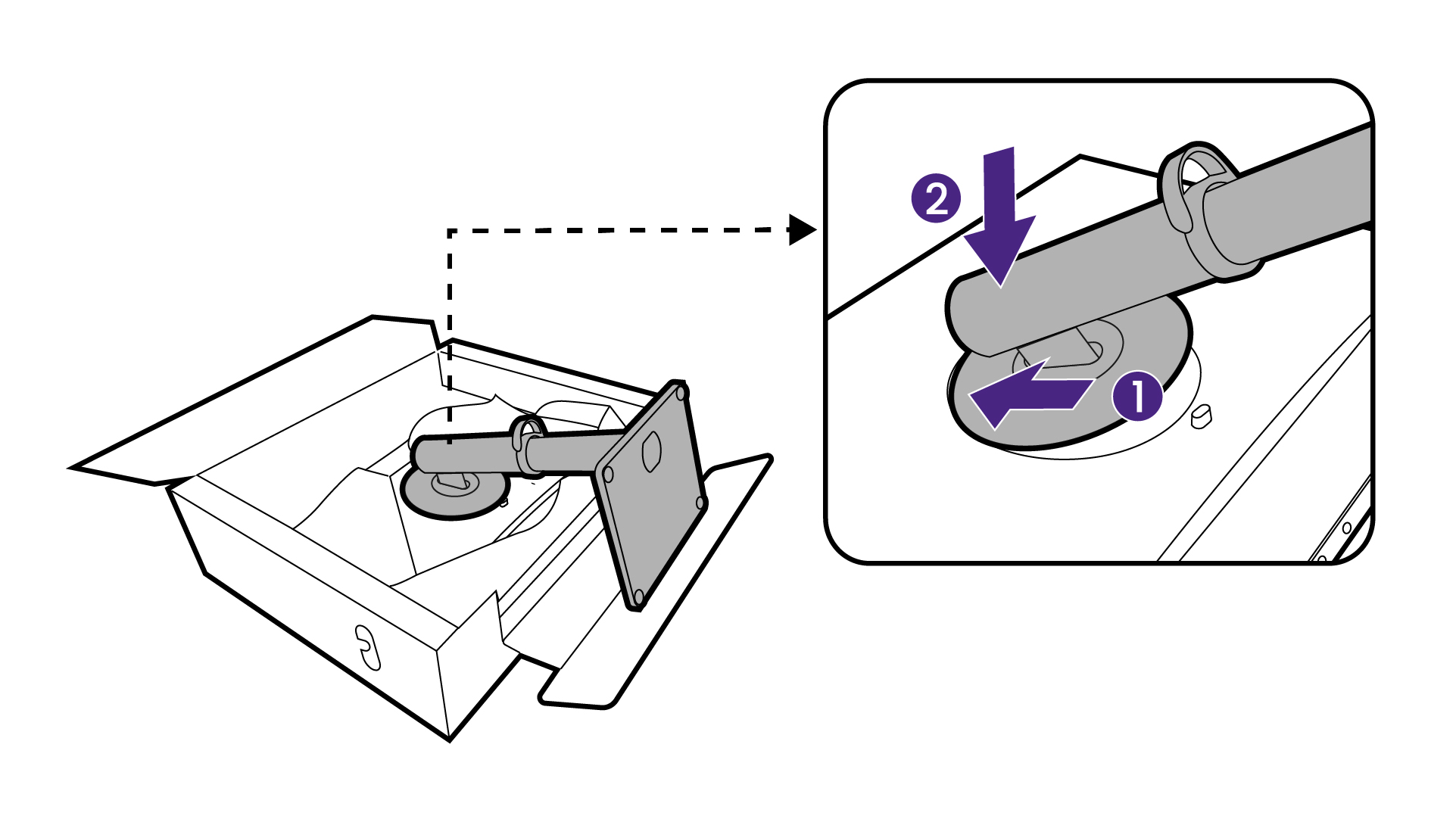 2
1