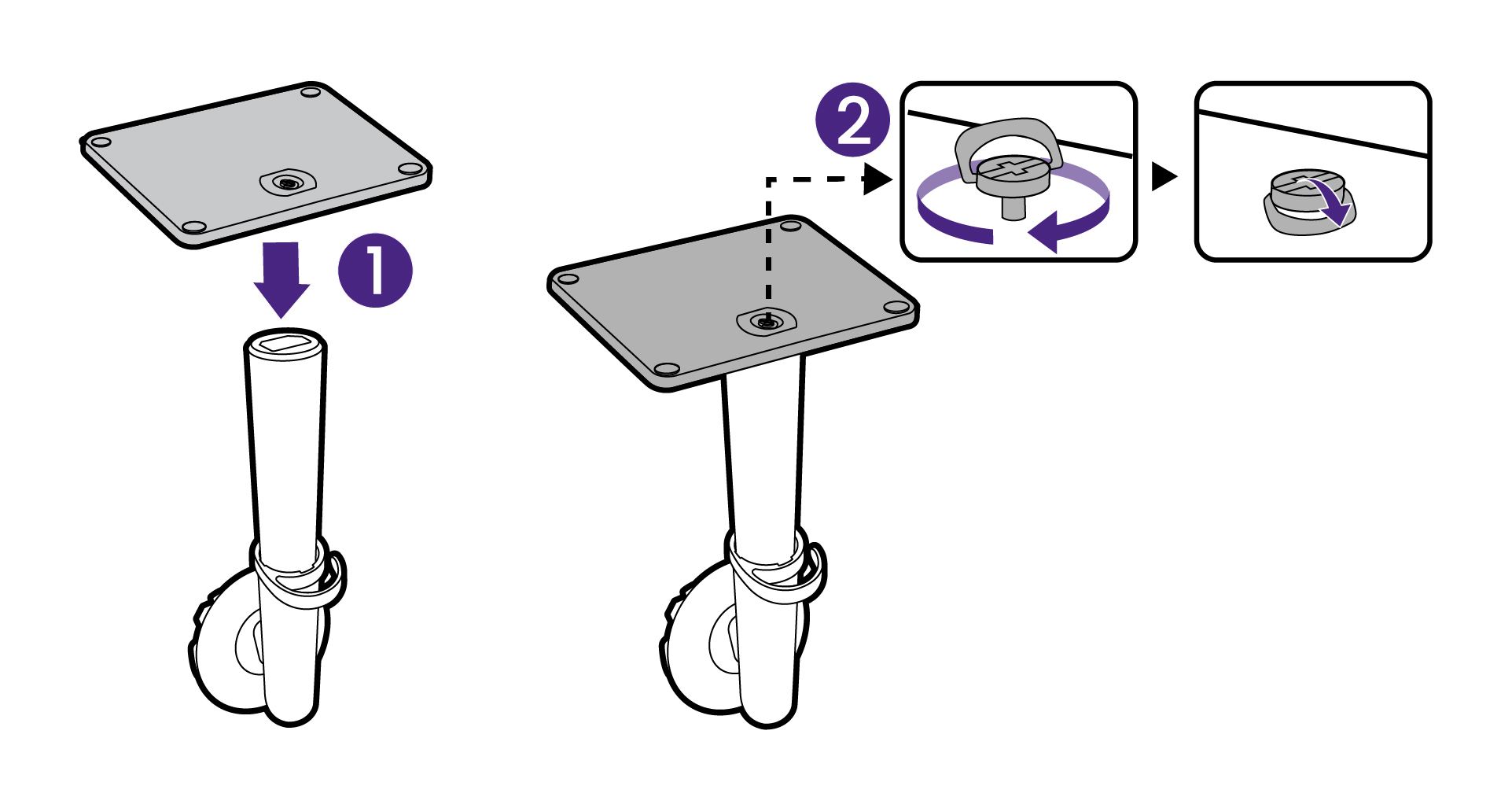 1

2