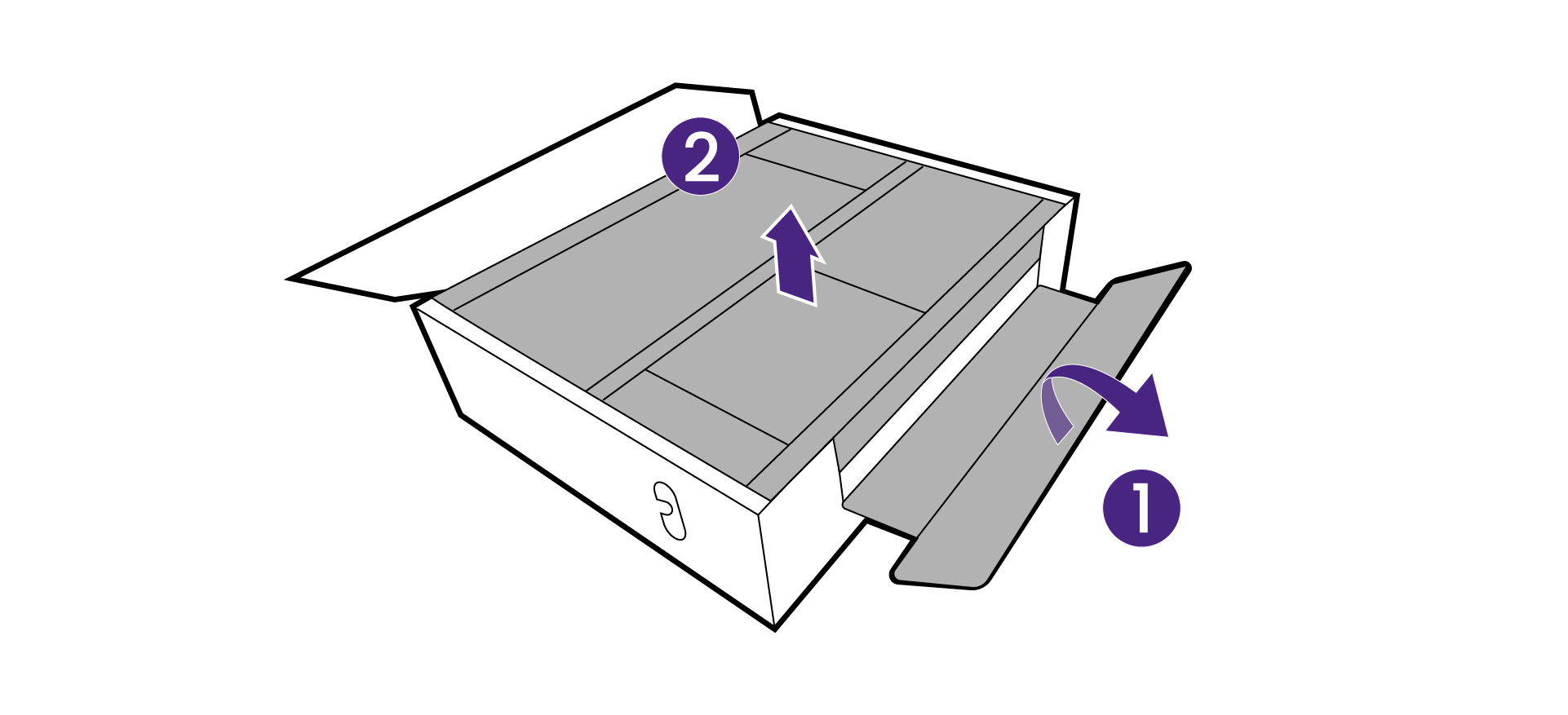 2
1