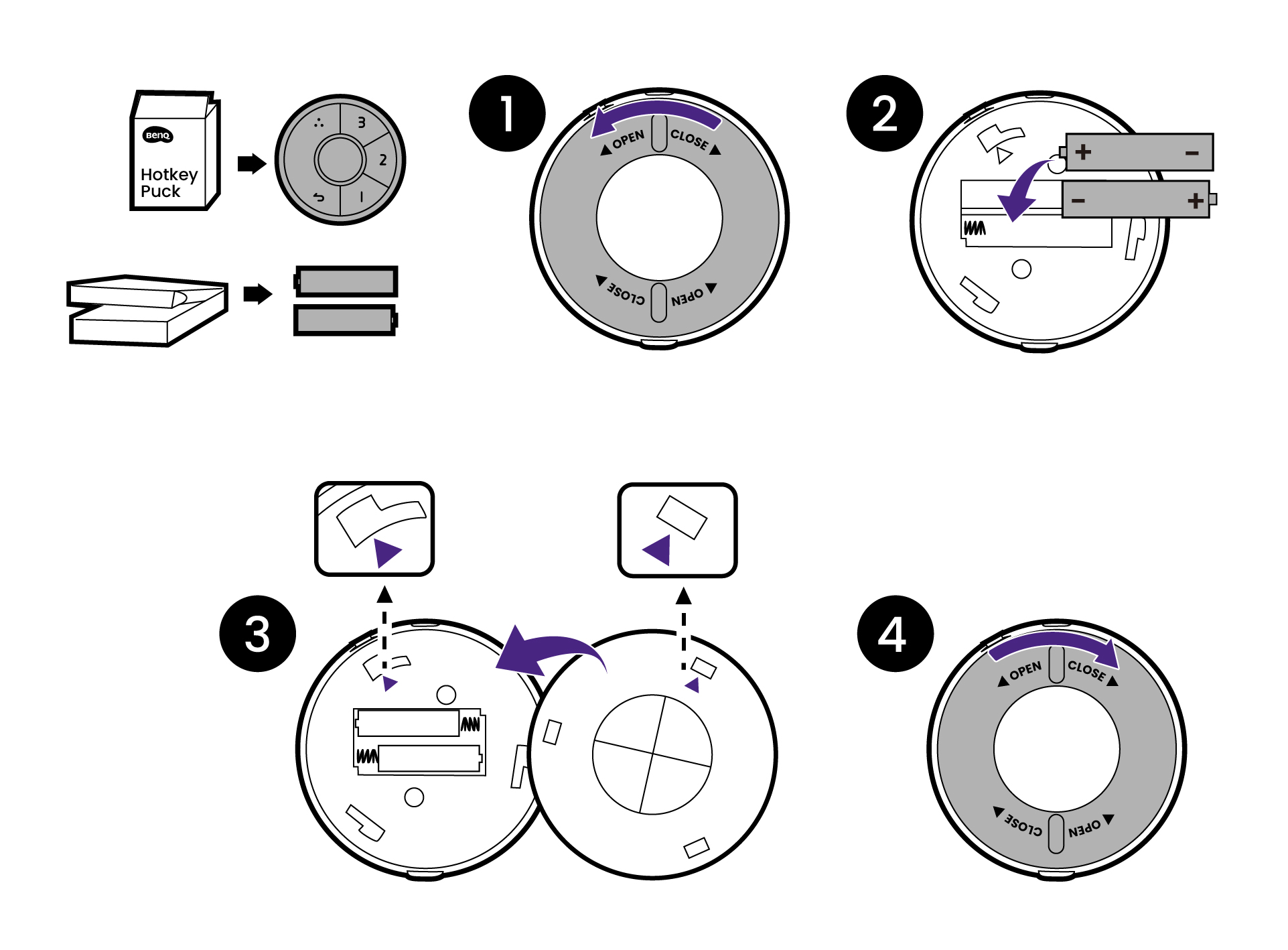 BenQ
Hotkey Puck

3
2
1

1
OPEN CLOSE
CLOSE OPEN

2
+ −
− +

3

4
OPEN CLOSE
CLOSE OPEN