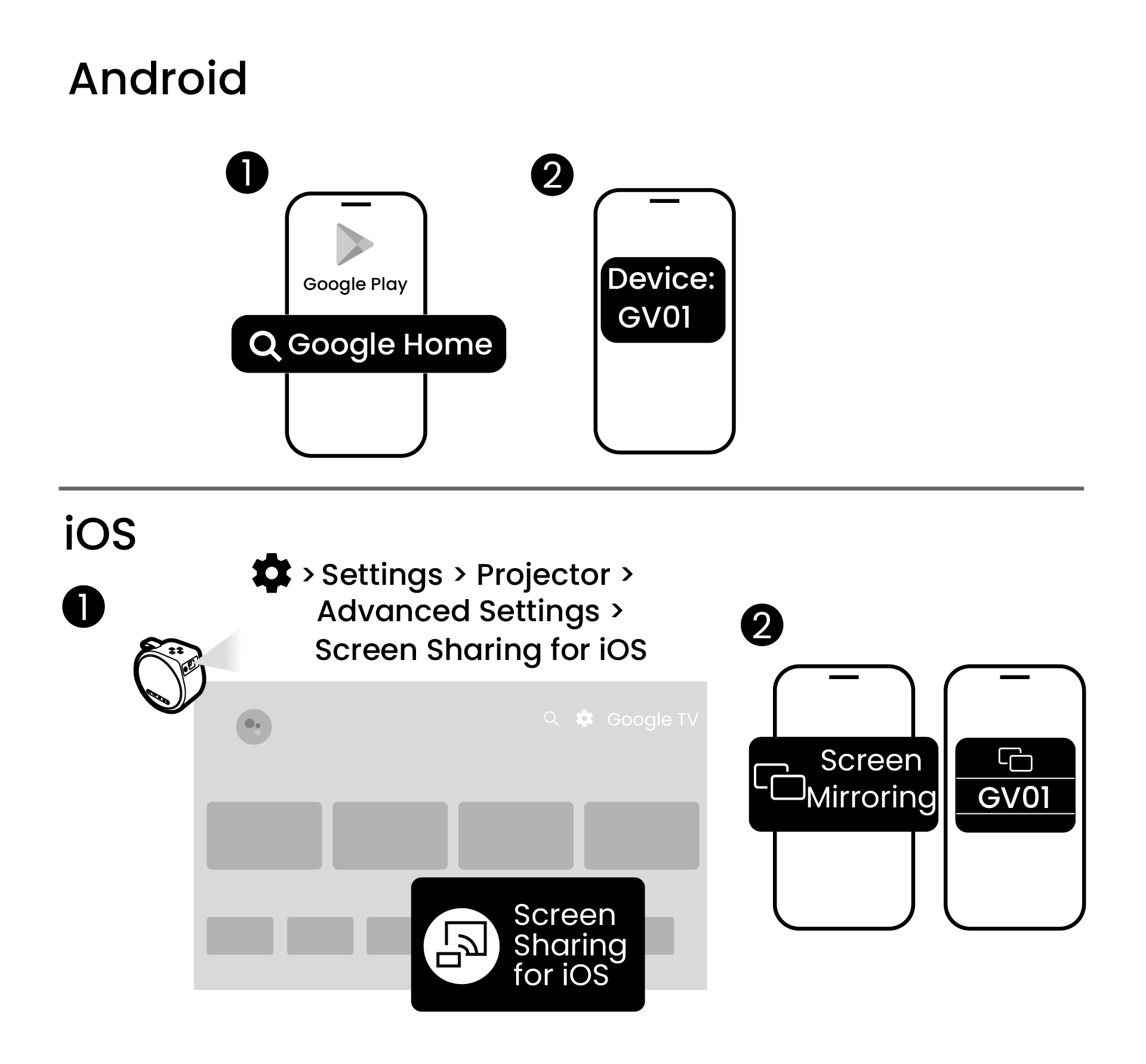 Android

1

Google Play

Google Home

2

Device:
GV01

iOS

1

> Settings > Projector > Advanced Settings > Screen Sharing for iOS

Google TV

Screen Sharing for iOS

2

Screen Mirroring

GV01