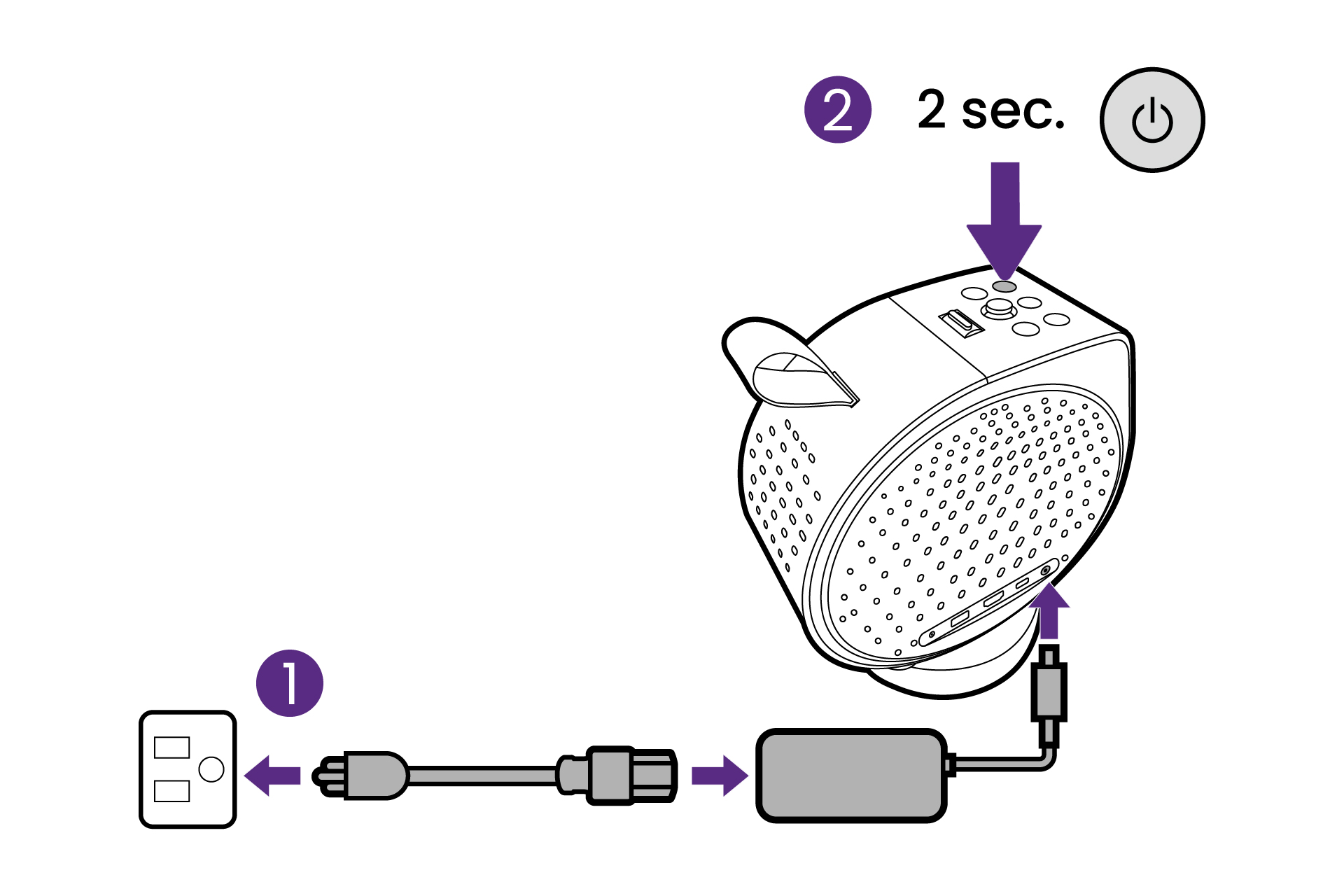 2 2 sec.

1