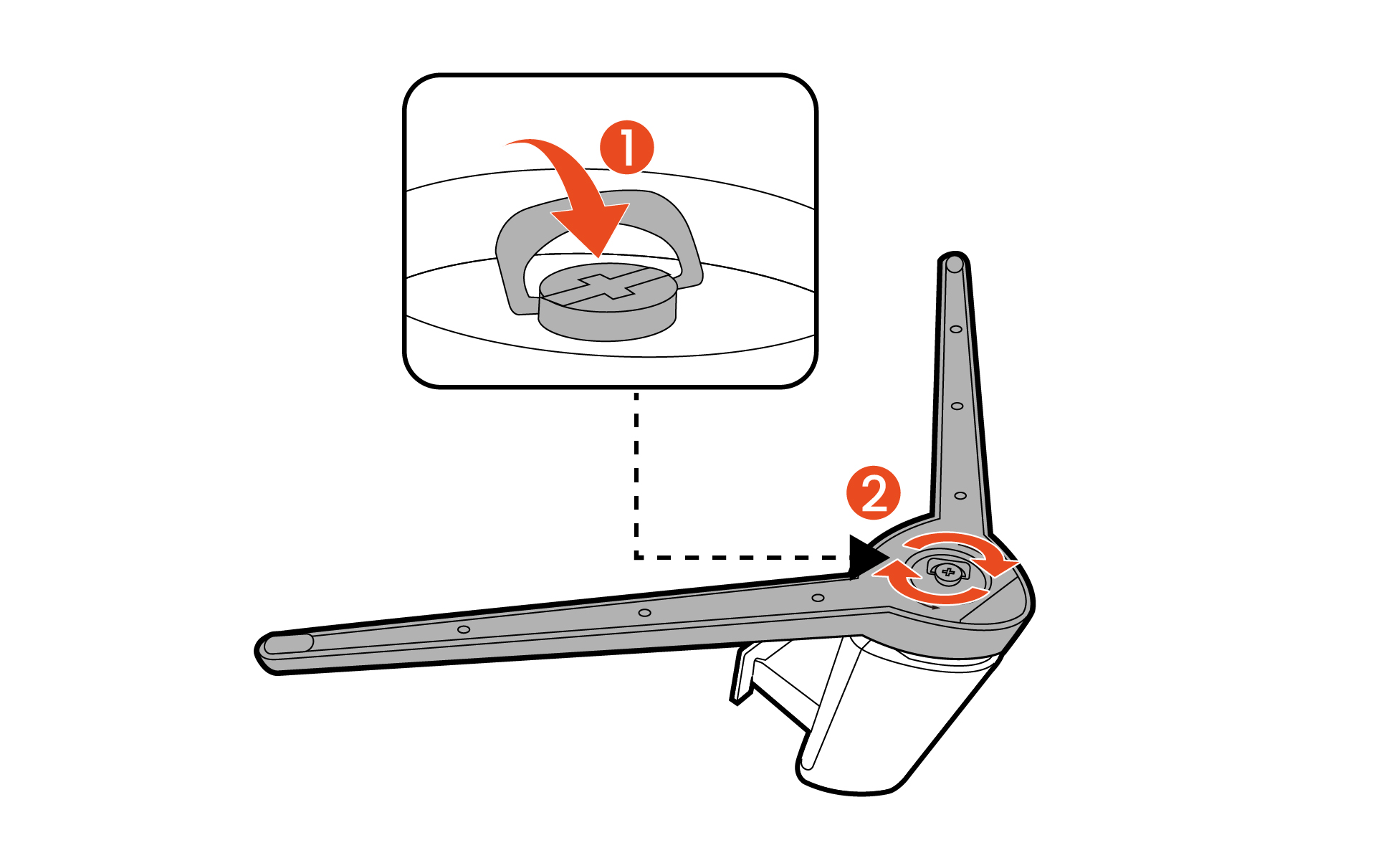 1

2