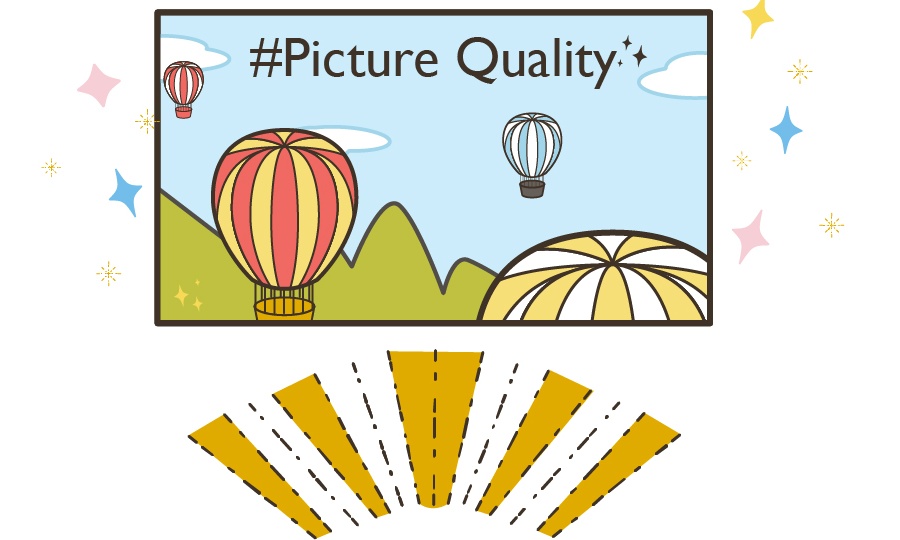 #Picture Quality